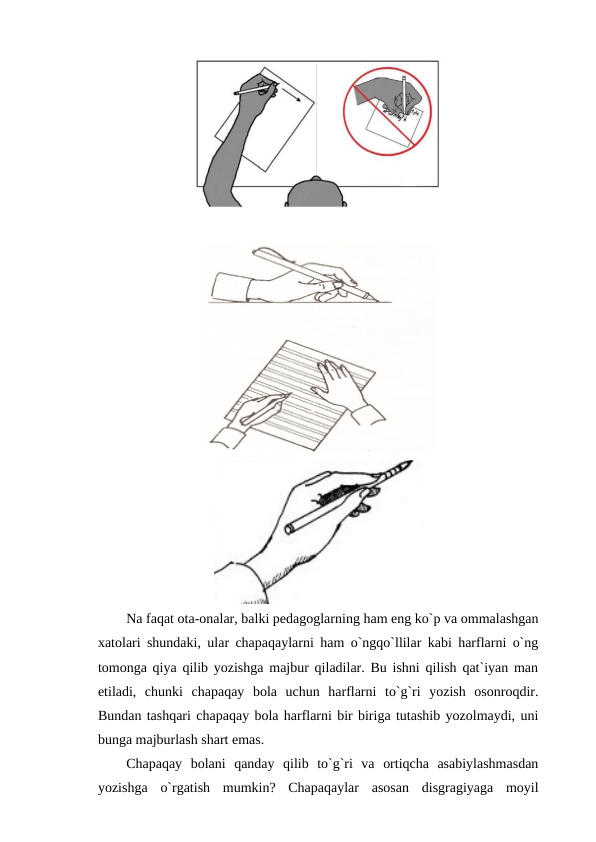 Na faqat ota-onalar, balki pedagoglarning ham eng ko`p va ommalashgan xatolari shundaki, ular chapaqaylarni ham o`ngqo`llilar kabi harflarni o`ng tomonga qiya qilib yozishga majbur qiladilar. Bu ishni qilish qat`iyan man etiladi, chunki chapaqay bola uchun harflarni to`g`ri yozish osonroqdir. Bundan tashqari chapaqay bola harflarni bir biriga tutashib yozolmaydi, uni bunga majburlash shart emas.

Chapaqay bolani qanday qilib to`g`ri va ortiqcha asabiylashmasdan yozishga o`rgatish mumkin? Chapaqaylar asosan disgragiyaga moyil